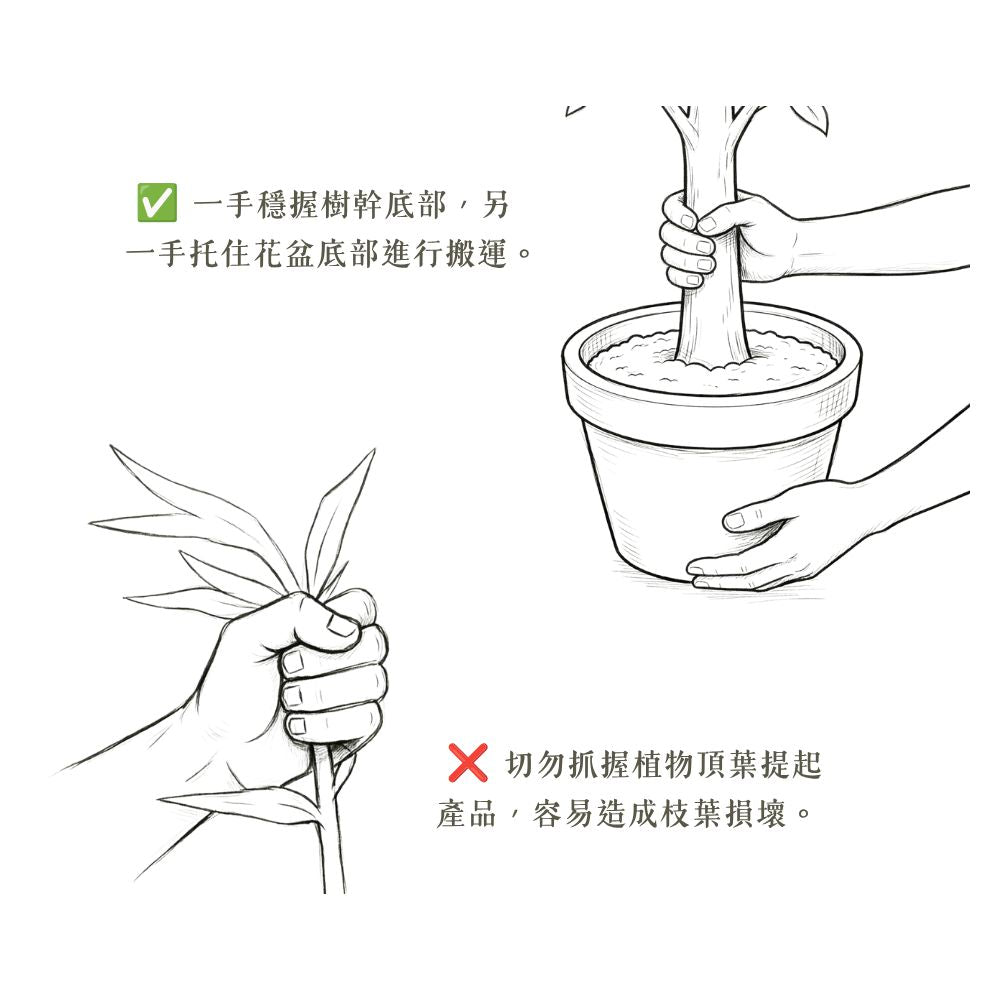 ✅ 一手穩握樹幹底部，另一手托住花盆底部進行搬運。

❌ 切勿抓握植物頂葉提起產品，容易造成枝葉損壞。